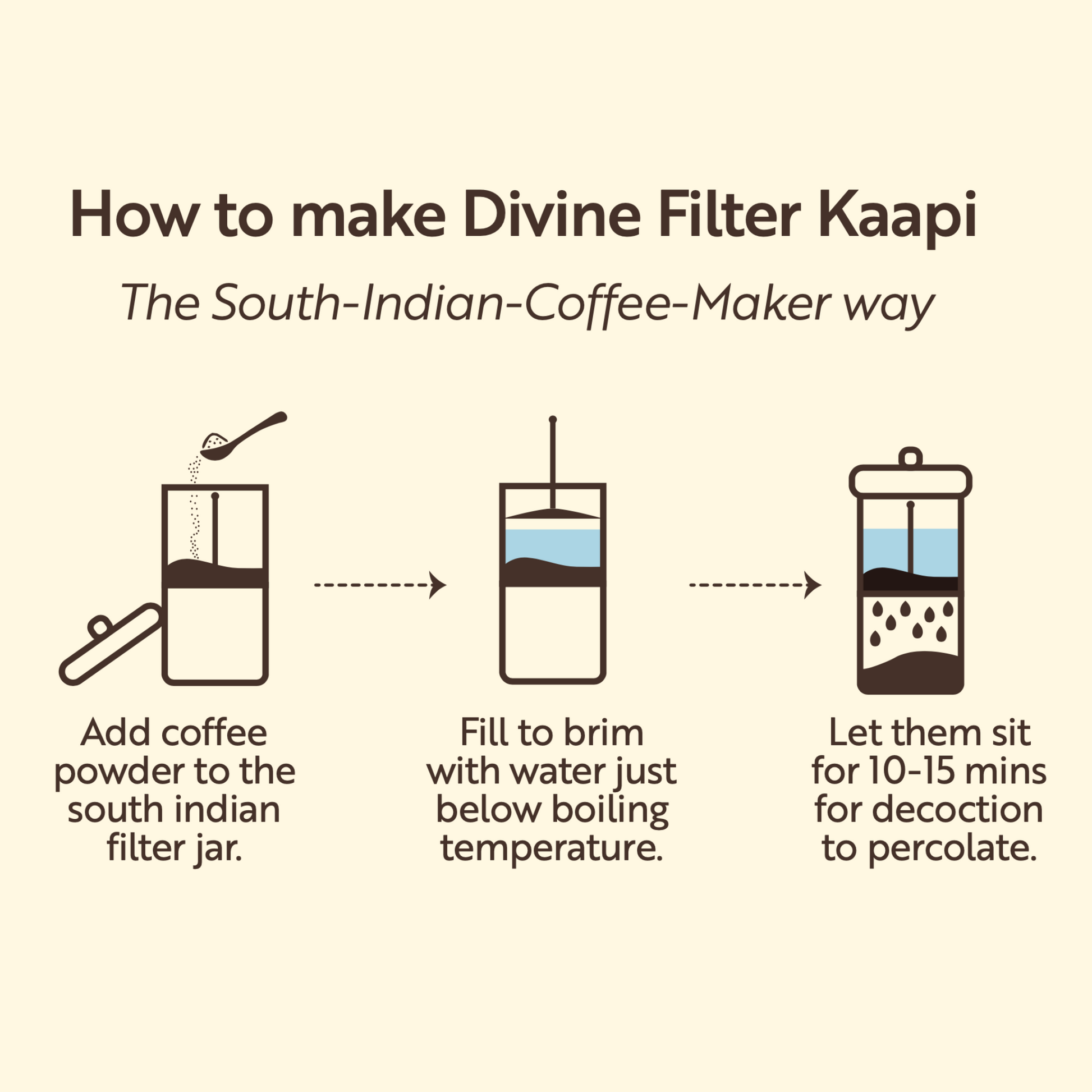 How to make Divine Filter Kaapi

The South-Indian-Coffee-Maker way

Add coffee powder to the south indian filter jar.

Fill to brim with water just below boiling temperature.

Let them sit for 10-15 mins for decoction to percolate.